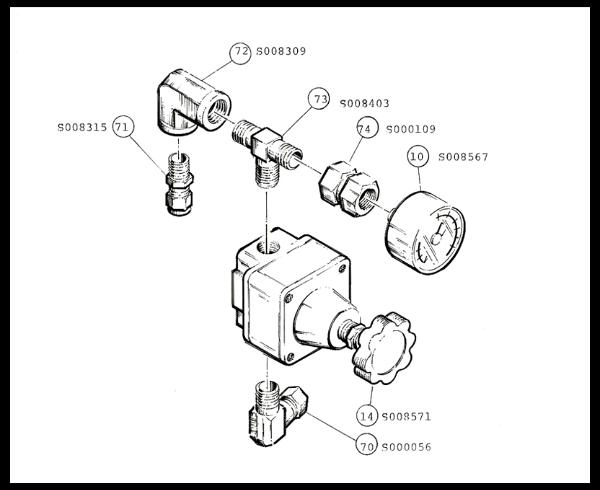 72 S008309

73 S008403

S008315 71

74 S000109

10 S008567

14 S008571

70 S000056